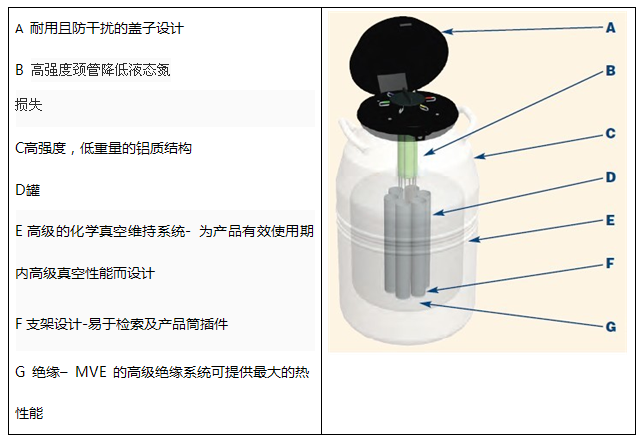 A 耐用且防干扰的盖子设计

B 高强度颈管降低液态氮损失

C高强度，低重量的铝质结构

D罐

E 高级的化学真空维持系统- 为产品有效使用期内高级真空性能而设计

F 支架设计-易于检索及产品筒插件

G 绝缘– MVE 的高级绝缘系统可提供最大的热性能

A
B
C
D
E
F
G